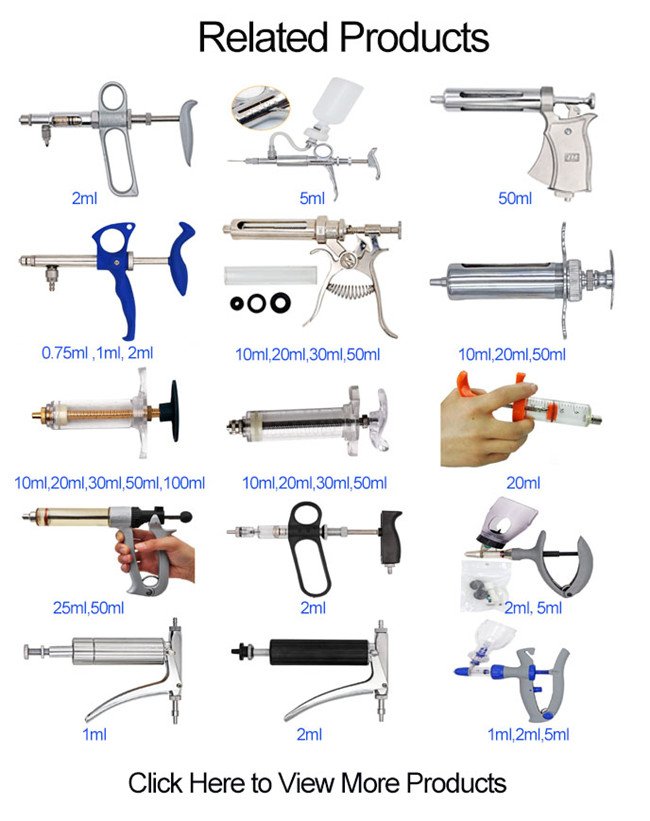 Related Products

2ml

5ml

50ml

0.75ml ,1ml, 2ml

10ml,20ml,30ml,50ml

10ml,20ml,50ml

10ml,20ml,30ml,50ml,100ml

10ml,20ml,30ml,50ml

20ml

25ml,50ml

2ml

2ml, 5ml

1ml

2ml

1ml,2ml,5ml

Click Here to View More Products