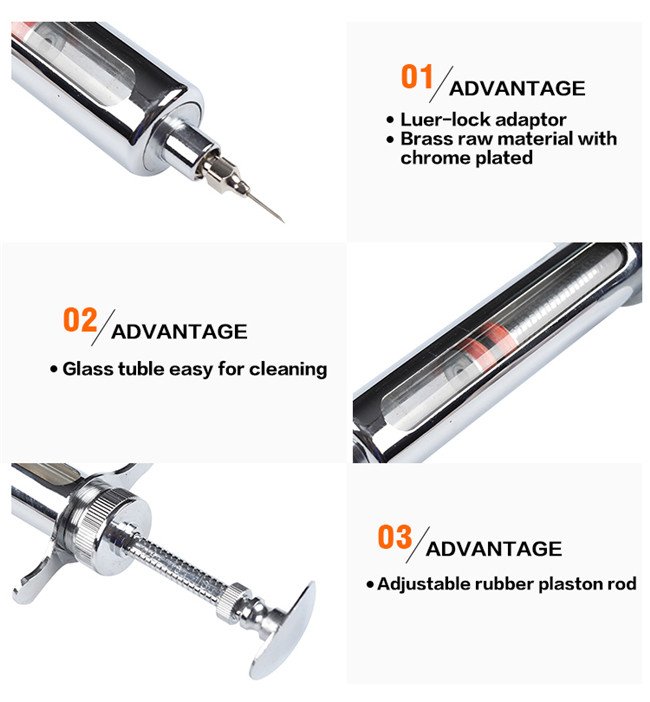 01/ADVANTAGE
• Luer-lock adaptor
• Brass raw material with chrome plated

02/ADVANTAGE
• Glass tuble easy for cleaning

03/ADVANTAGE
• Adjustable rubber plaston rod