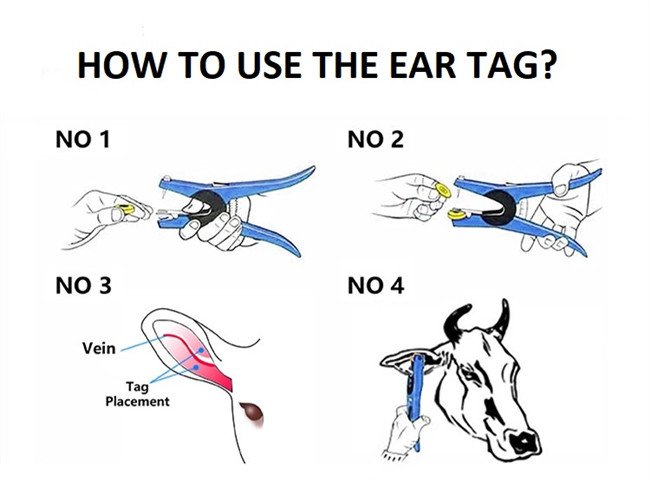 HOW TO USE THE EAR TAG?

NO 1

NO 2

NO 3

Vein

Tag Placement

NO 4